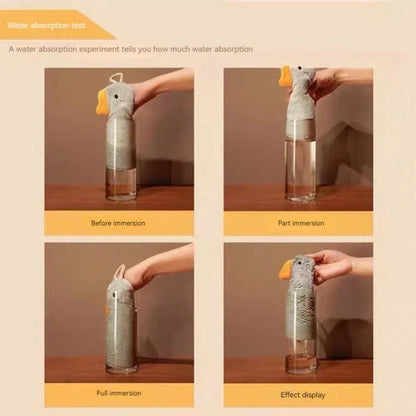 Water absorption test

A water absorption experiment tells you how much water absorption

Before immersion

Part immersion

Full immersion

Effect display