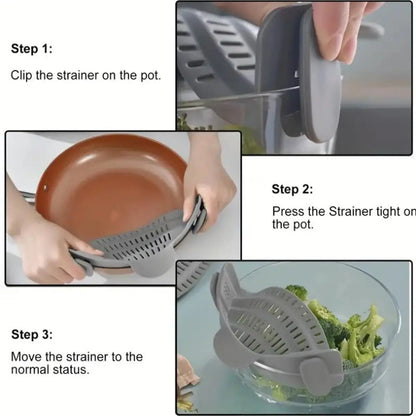 Step 1:

Clip the strainer on the pot.

Step 2:

Press the Strainer tight on the pot.

Step 3:

Move the strainer to the normal status.